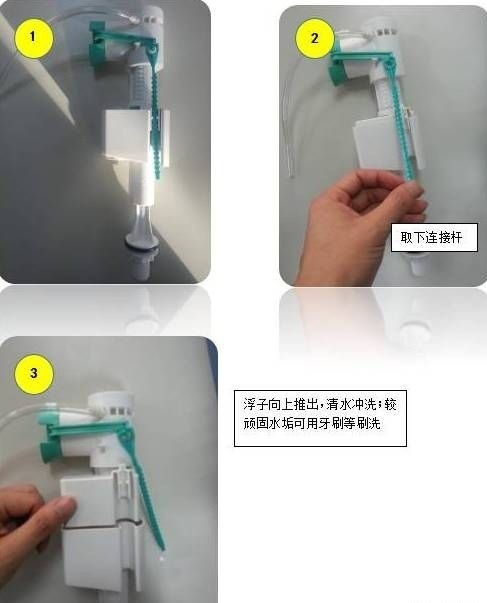 1

2

取下连接杆

3

浮子向上推出，清水冲洗；较顽固水垢可用牙刷等刷洗