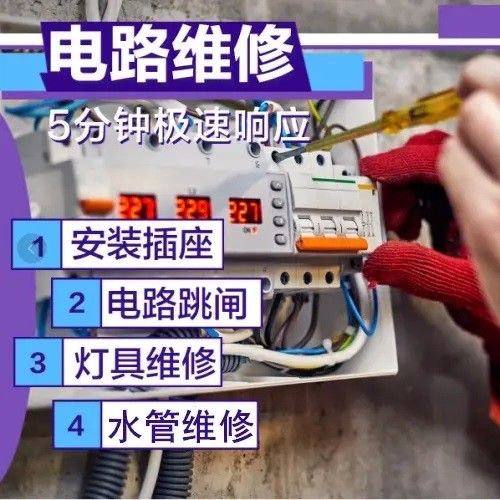 电路维修

5分钟极速响应

227 229 227

1 安装插座

2 电路跳闸

3 灯具维修

4 水管维修