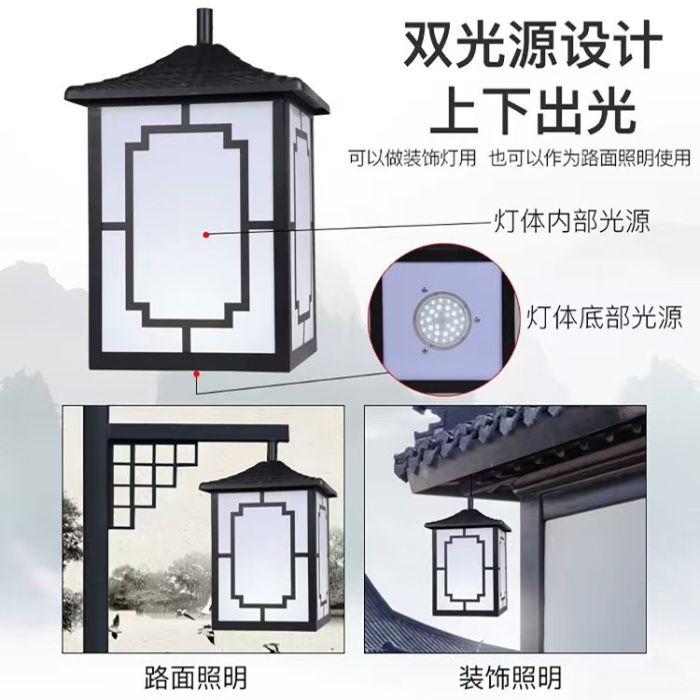 双光源设计
上下出光

可以做装饰灯用 也可以作为路面照明使用

灯体内部光源

灯体底部光源

路面照明

装饰照明